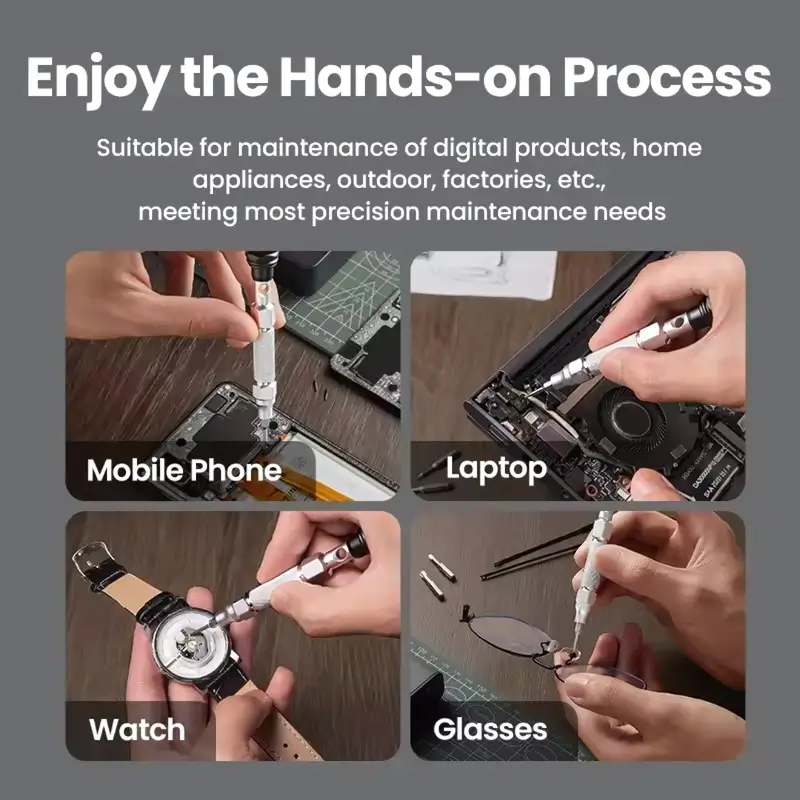 Enjoy the Hands-on Process

Suitable for maintenance of digital products, home appliances, outdoor, factories, etc., meeting most precision maintenance needs

Mobile Phone

Laptop

Watch

Glasses